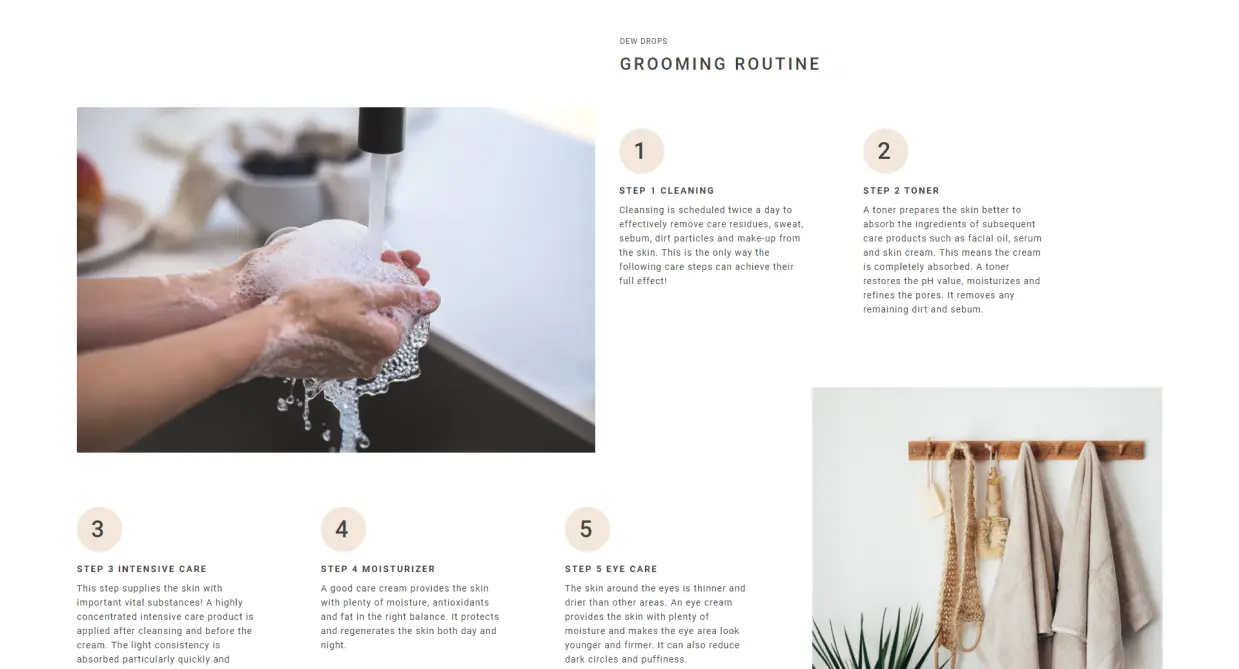 DEW DROPS

GROOMING ROUTINE

1

STEP 1 CLEANING

Cleansing is scheduled twice a day to effectively remove care residues, sweat, sebum, dirt particles and make-up from the skin. This is the only way the following care steps can achieve their full effect!

2

STEP 2 TONER

A toner prepares the skin better to absorb the ingredients of subsequent care products such as facial oil, serum and skin cream. This means the cream is completely absorbed. A toner restores the pH value, moisturizes and refines the pores. It removes any remaining dirt and sebum.

3

STEP 3 INTENSIVE CARE

This step supplies the skin with important vital substances! A highly concentrated intensive care product is applied after cleansing and before the cream. The light consistency is absorbed particularly quickly and

4

STEP 4 MOISTURIZER

A good care cream provides the skin with plenty of moisture, antioxidants and fat in the right balance. It protects and regenerates the skin both day and night.

5

STEP 5 EYE CARE

The skin around the eyes is thinner and drier than other areas. An eye cream provides the skin with plenty of moisture and makes the eye area look younger and firmer. It can also reduce dark circles and puffiness.